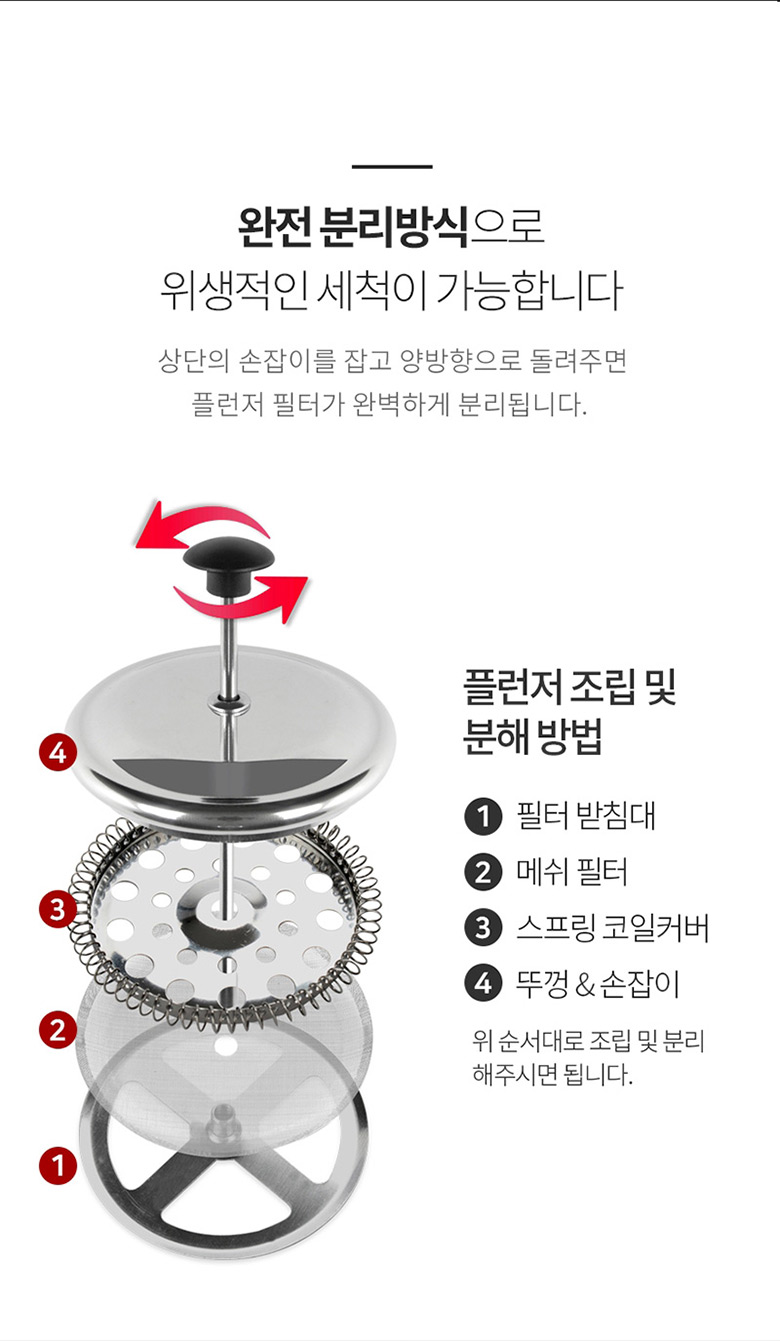 완전 분리방식으로
위생적인 세척이 가능합니다

상단의 손잡이를 잡고 양방향으로 돌려주면
플런저 필터가 완벽하게 분리됩니다.

4
3
2
1

플런저 조립 및
분해 방법

1 필터 받침대
2 메쉬 필터
3 스프링 코일커버
4 뚜껑 & 손잡이

위 순서대로 조립 및 분리
해주시면 됩니다.